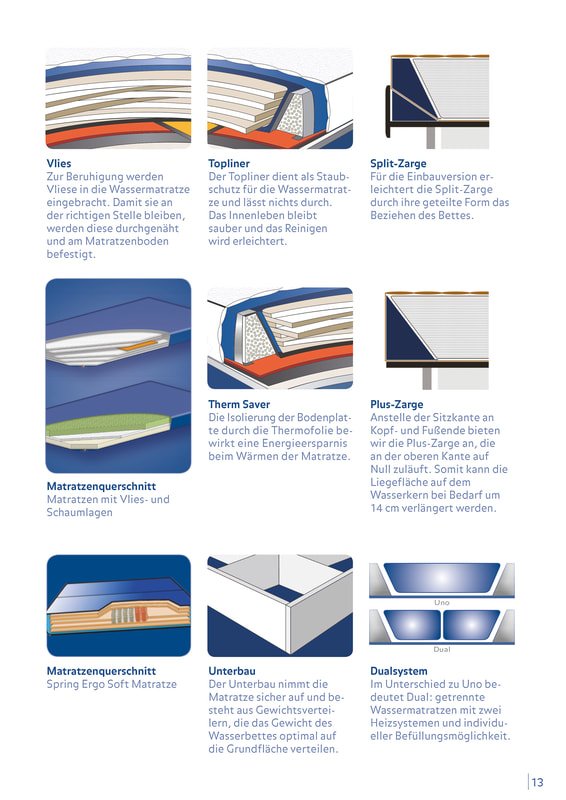 **Vlies**
Zur Beruhigung werden Vliese in die Wassermatratze eingebracht. Damit sie an der richtigen Stelle bleiben, werden diese durchgenäht und am Matratzenboden befestigt.

**Topliner**
Der Topliner dient als Staubschutz für die Wassermatratze und lässt nichts durch. Das Innenleben bleibt sauber und das Reinigen wird erleichtert.

**Split-Zarge**
Für die Einbauversion erleichtert die Split-Zarge durch ihre geteilte Form das Beziehen des Bettes.

**Matratzenquerschnitt**
Matratzen mit Vlies- und Schaumlagen

**Therm Saver**
Die Isolierung der Bodenplatte durch die Thermofolie bewirkt eine Energieersparnis beim Wärmen der Matratze.

**Plus-Zarge**
Anstelle der Sitzkante an Kopf- und Fußende bieten wir die Plus-Zarge an, die an der oberen Kante auf Null zuläuft. Somit kann die Liegefläche auf dem Wasserkern bei Bedarf um 14 cm verlängert werden.

**Matratzenquerschnitt**
Spring Ergo Soft Matratze

**Unterbau**
Der Unterbau nimmt die Matratze sicher auf und besteht aus Gewichtsverteilern, die das Gewicht des Wasserbettes optimal auf die Grundfläche verteilen.

Uno

Dual

**Dualsystem**
Im Unterschied zu Uno bedeutet Dual: getrennte Wassermatratzen mit zwei Heizsystemen und individueller Befüllungsmöglichkeit.

13